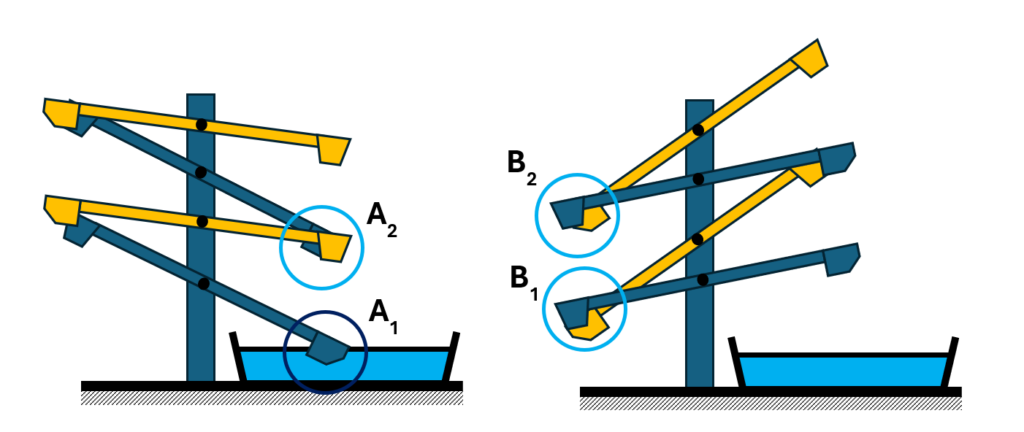 $A_2$
$A_1$
$B_2$
$B_1$